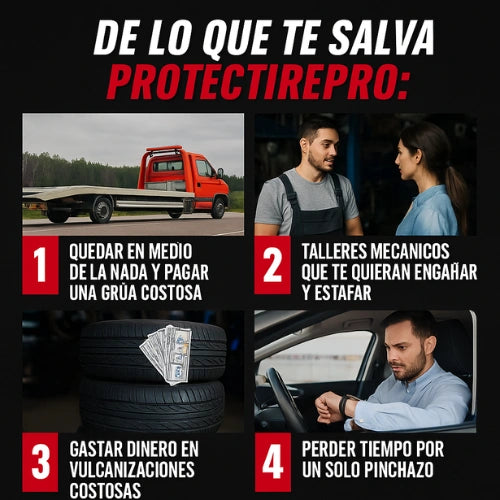 DE LO QUE TE SALVA PROTECTIREPRO:

1 QUEDAR EN MEDIO DE LA NADA Y PAGAR UNA GRÚA COSTOSA

2 TALLERES MECANICOS QUE TE QUIERAN ENGAÑAR Y ESTAFAR

3 GASTAR DINERO EN VULCANIZACIONES COSTOSAS

4 PERDER TIEMPO POR UN SOLO PINCHAZO